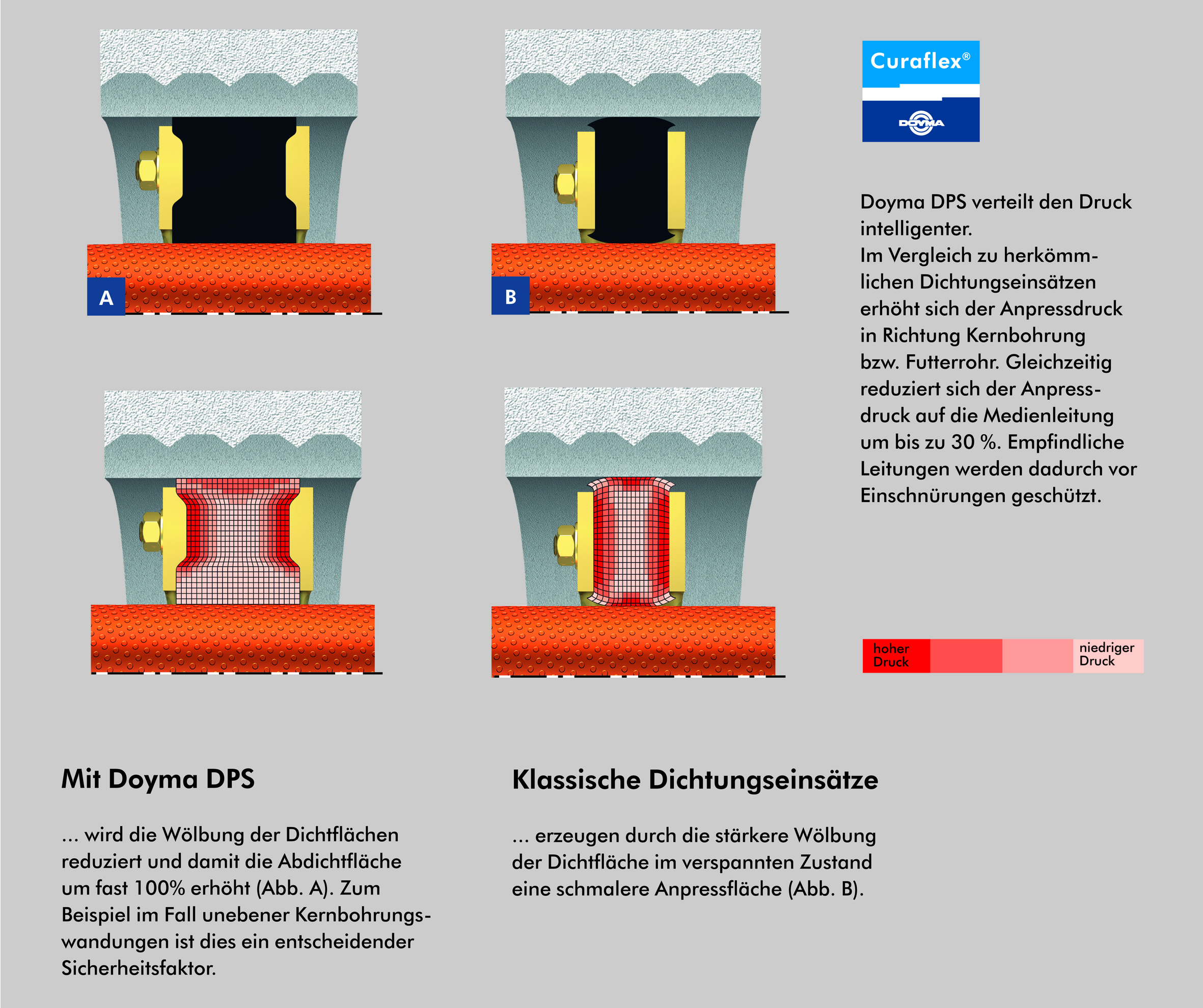 A

B

Curaflex®

DOYMA

Doyma DPS verteilt den Druck intelligenter.
Im Vergleich zu herkömmlichen Dichtungseinsätzen erhöht sich der Anpressdruck in Richtung Kernbohrung bzw. Futterrohr. Gleichzeitig reduziert sich der Anpressdruck auf die Medienleitung um bis zu 30 %. Empfindliche Leitungen werden dadurch vor Einschnürungen geschützt.

hoher Druck

niedriger Druck

Mit Doyma DPS

... wird die Wölbung der Dichtflächen reduziert und damit die Abdichtfläche um fast 100% erhöht (Abb. A). Zum Beispiel im Fall unebener Kernbohrungswandungen ist dies ein entscheidender Sicherheitsfaktor.

Klassische Dichtungseinsätze

... erzeugen durch die stärkere Wölbung der Dichtfläche im verspannten Zustand eine schmalere Anpressfläche (Abb. B).